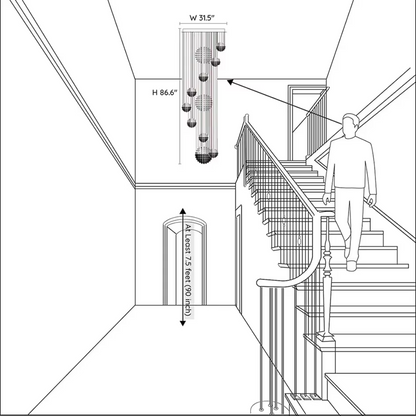 W 31.5"

H 86.6"

At Least 7.5 feet (90 inch)