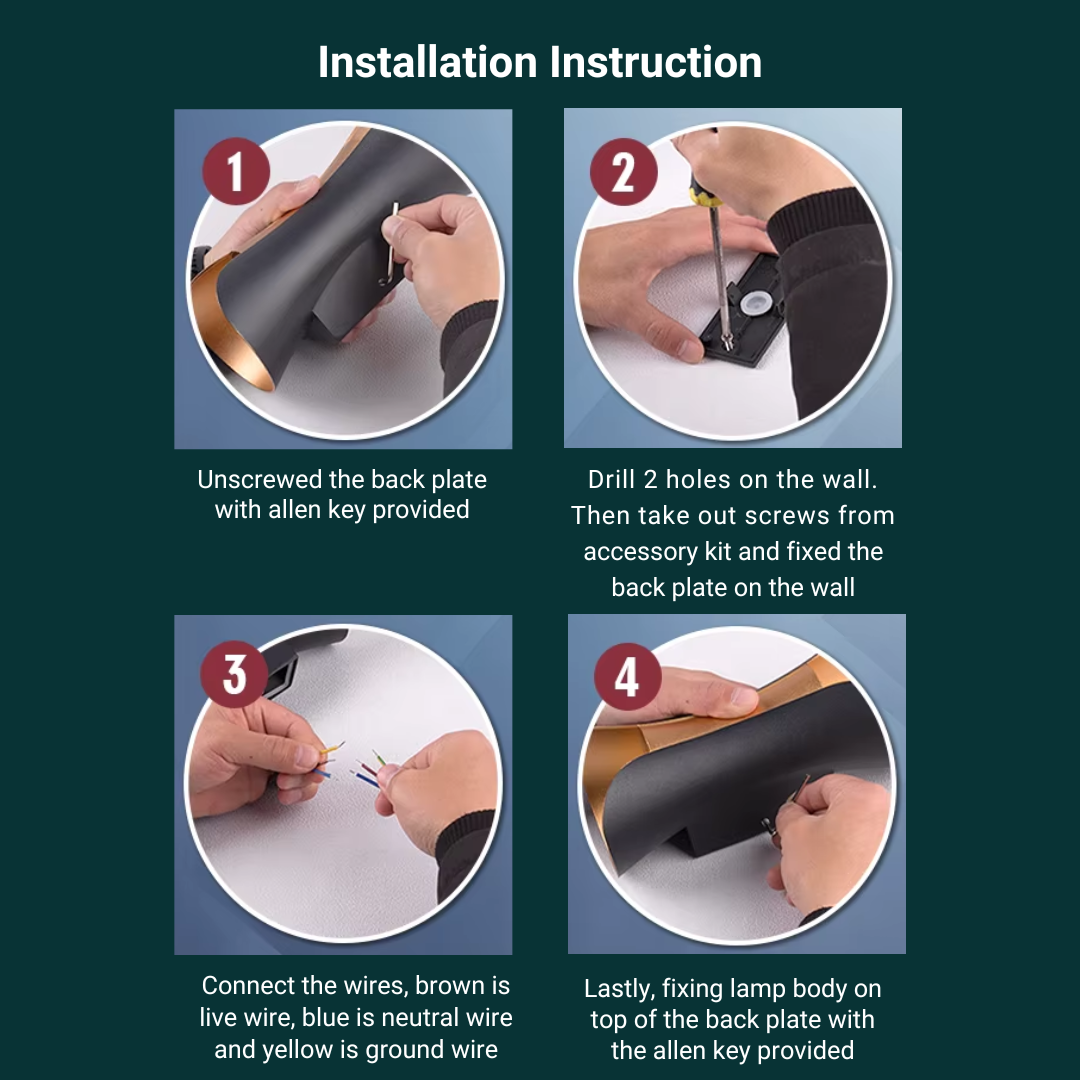 Installation Instruction

1

Unscrewed the back plate with allen key provided

2

Drill 2 holes on the wall. Then take out screws from accessory kit and fixed the back plate on the wall

3

Connect the wires, brown is live wire, blue is neutral wire and yellow is ground wire

4

Lastly, fixing lamp body on top of the back plate with the allen key provided