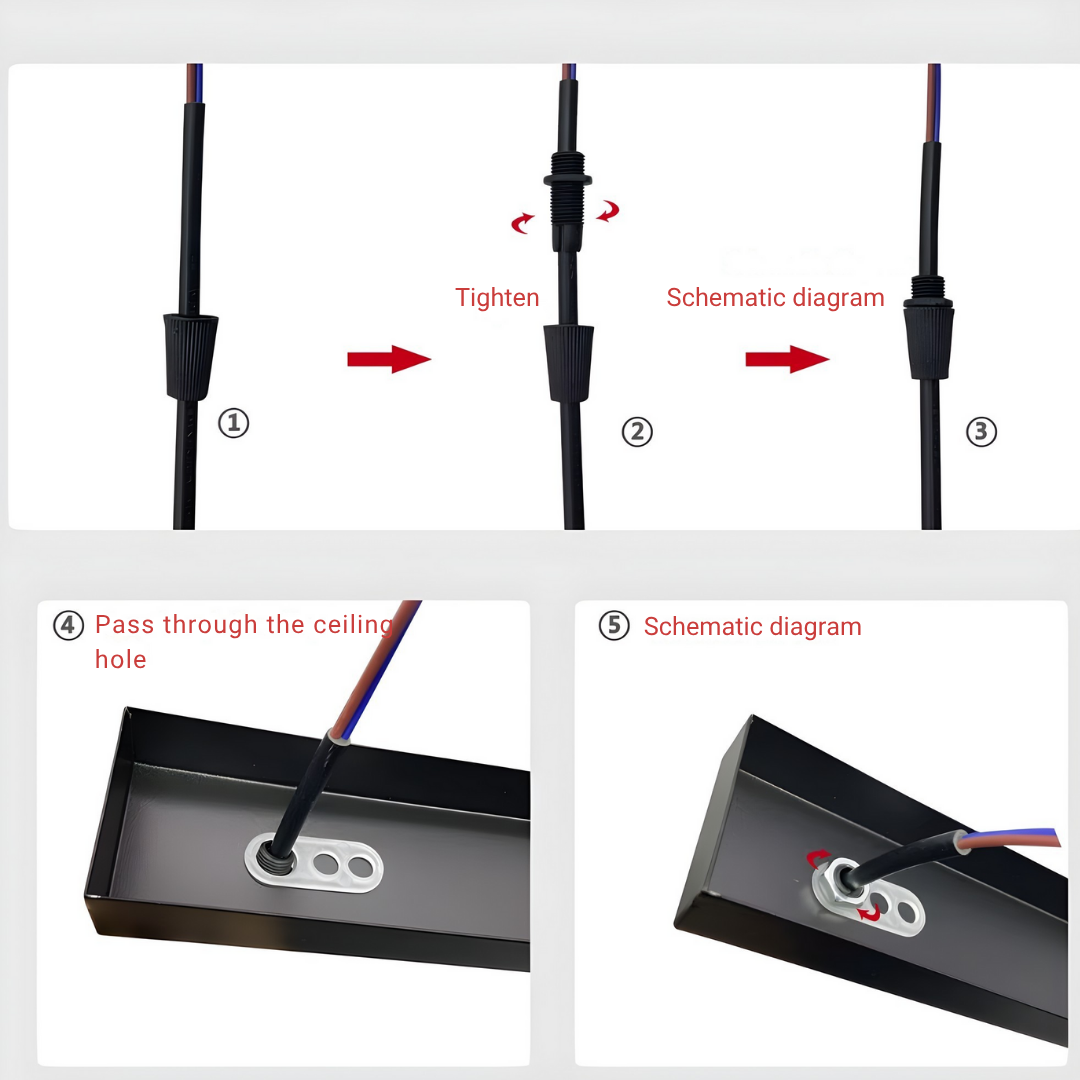 ①

Tighten

②

Schematic diagram

③

④ Pass through the ceiling hole

⑤ Schematic diagram